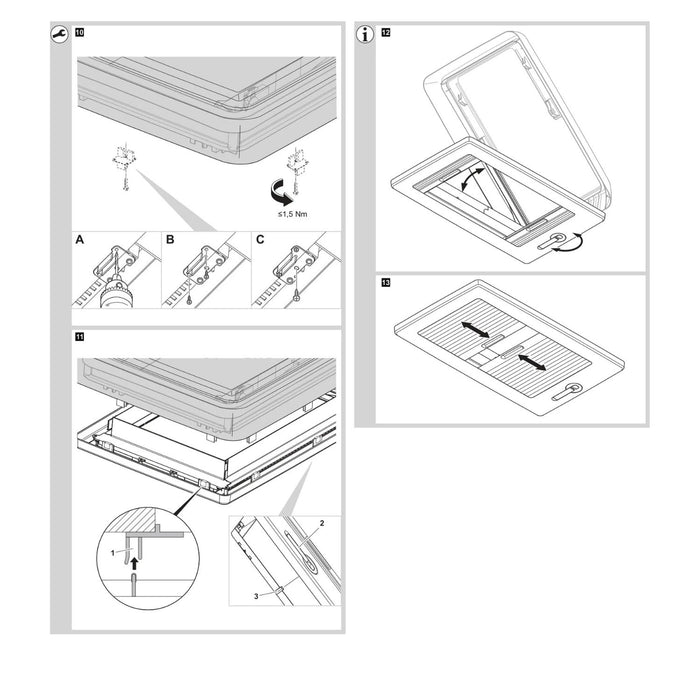 10

≤1,5 Nm

A

B

C

11

1

2

3

12

13